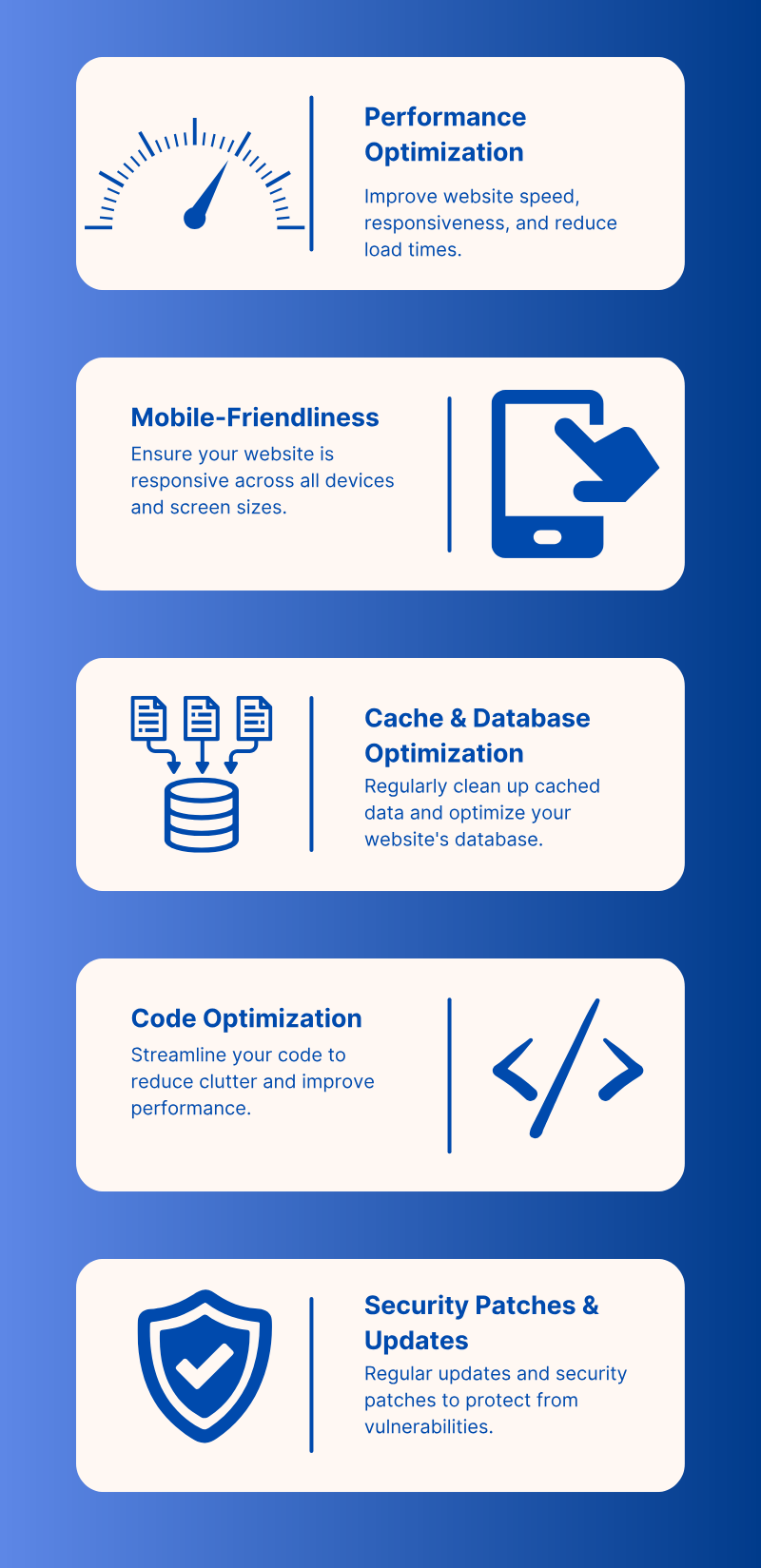 Performance Optimization

Improve website speed, responsiveness, and reduce load times.

Mobile-Friendliness

Ensure your website is responsive across all devices and screen sizes.

Cache & Database Optimization

Regularly clean up cached data and optimize your website's database.

Code Optimization

Streamline your code to reduce clutter and improve performance.

Security Patches & Updates

Regular updates and security patches to protect from vulnerabilities.